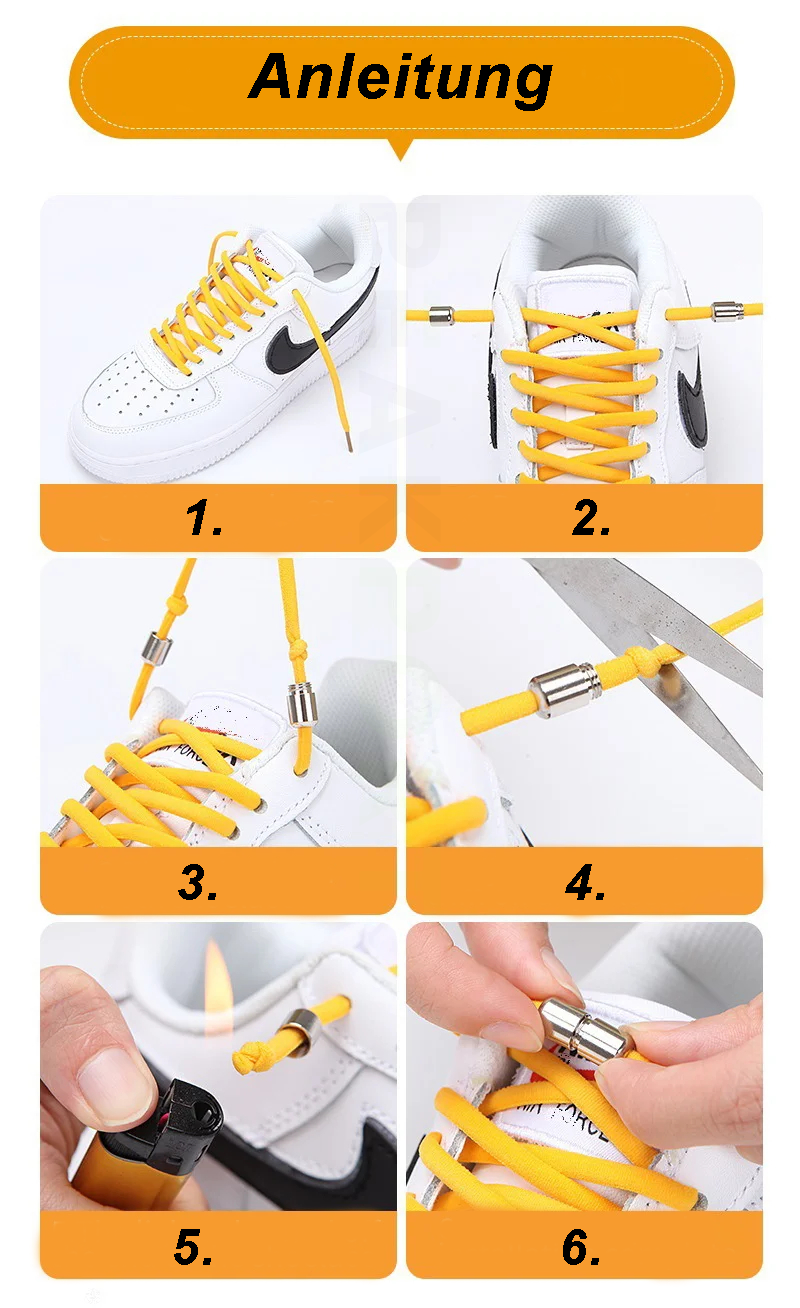 Anleitung

1.

2.

3.

4.

5.

6.